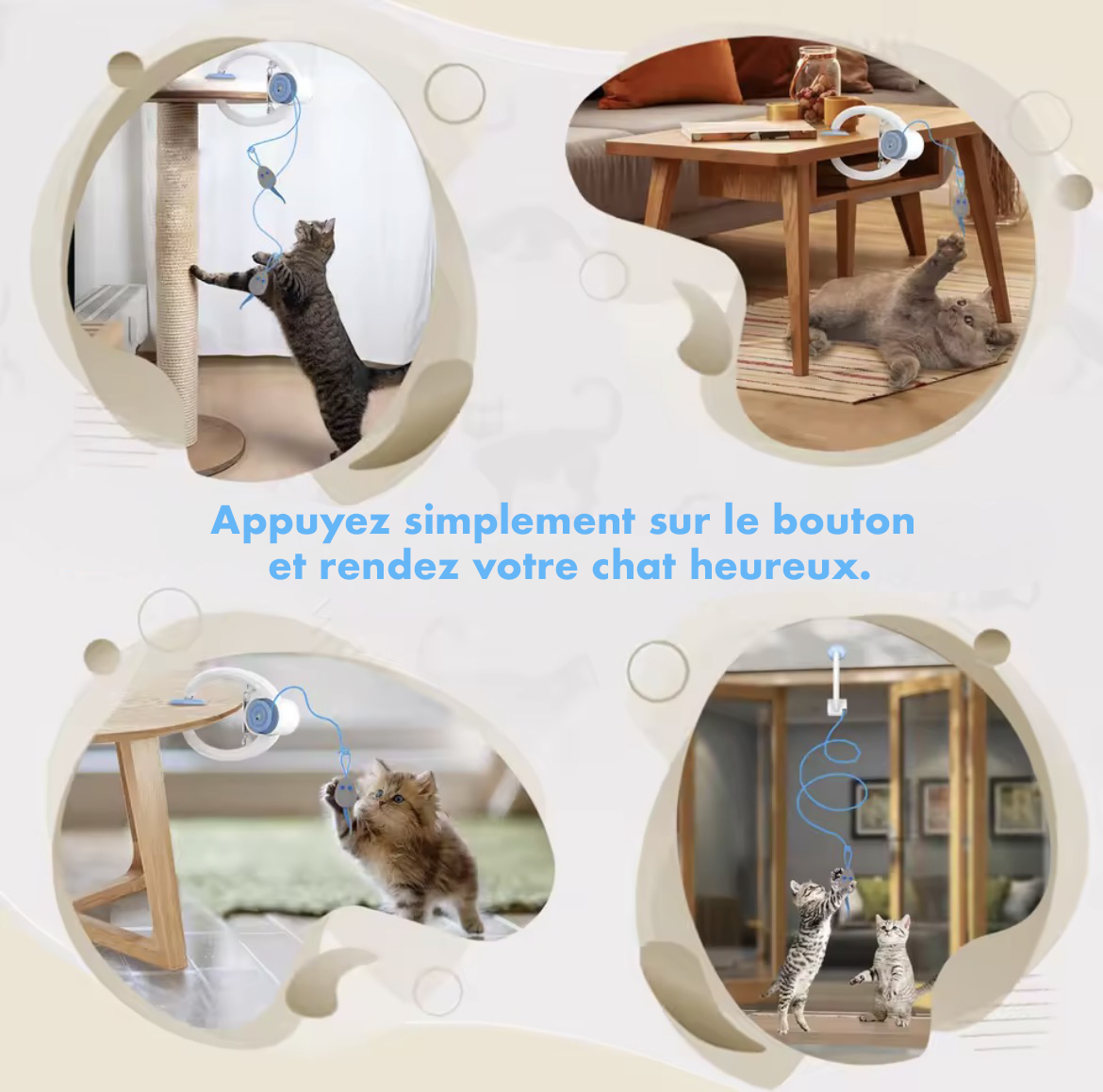 Appuyez simplement sur le bouton et rendez votre chat heureux.