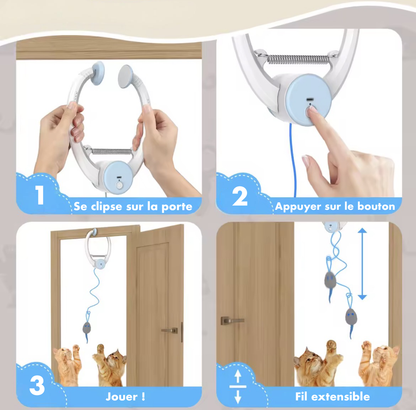 1
Se clipse sur la porte

2
Appuyer sur le bouton

3
Jouer !

Fil extensible